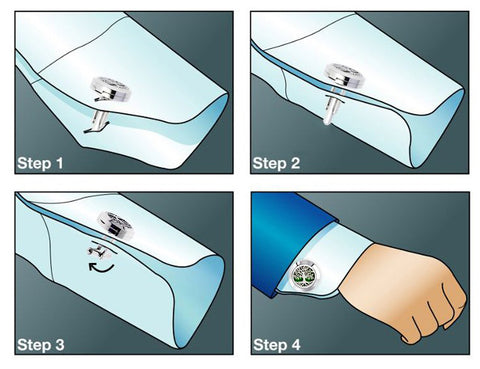 Step 1

Step 2

Step 3

Step 4